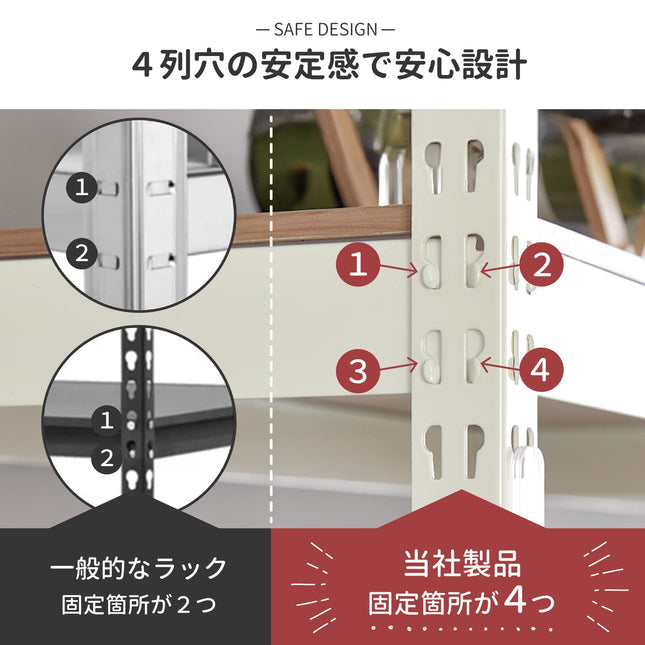 — SAFE DESIGN —

４列穴の安定感で安心設計

1

2

1

2

1

2

3

4

一般的なラック
固定箇所が２つ

当社製品
固定箇所が４つ